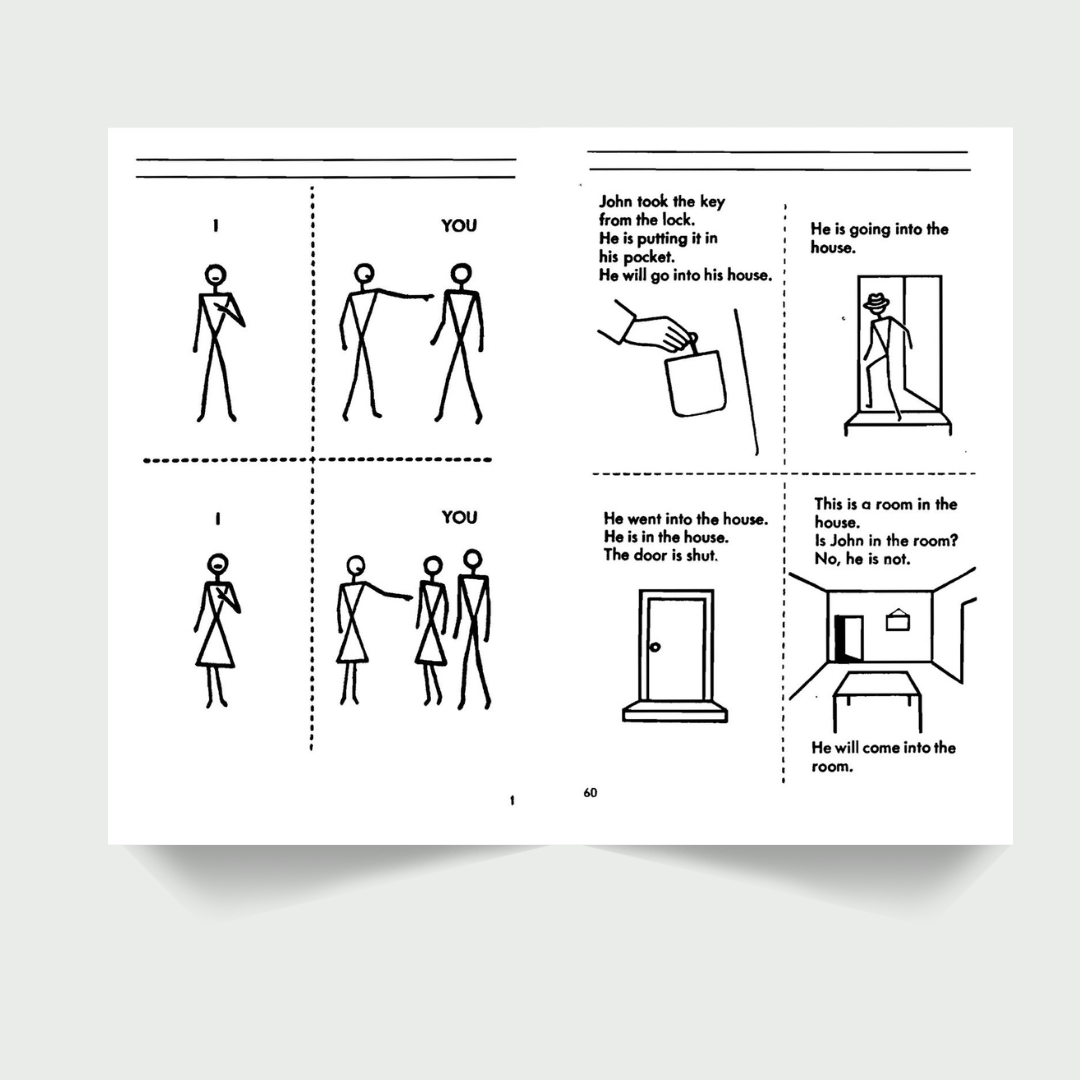 I

YOU

I

YOU

1

John took the key from the lock.
He is putting it in his pocket.
He will go into his house.

He is going into the house.

He went into the house.
He is in the house.
The door is shut.

This is a room in the house.
Is John in the room?
No, he is not.

He will come into the room.

60